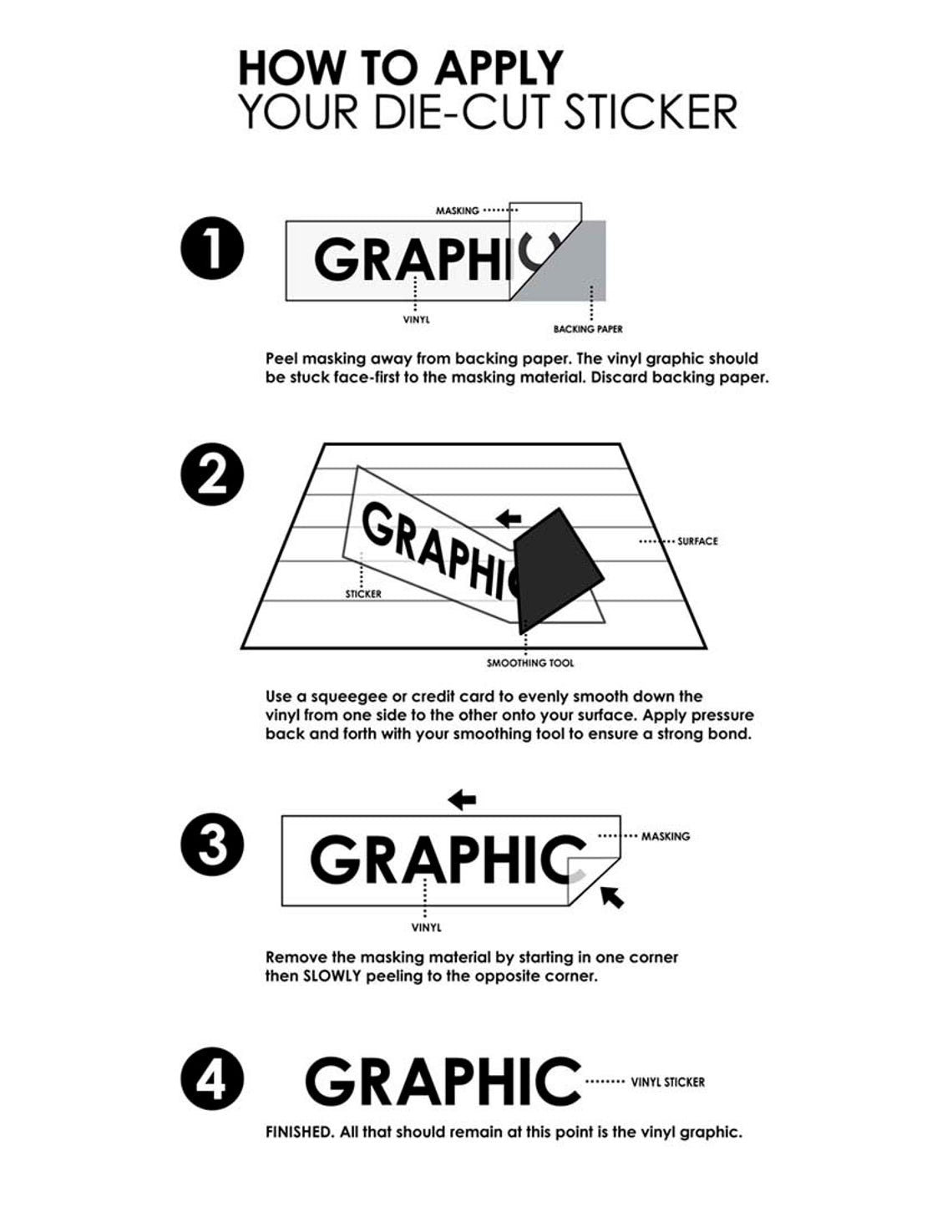 HOW TO APPLY
YOUR DIE-CUT STICKER

1

MASKING

GRAPHIC

VINYL

BACKING PAPER

Peel masking away from backing paper. The vinyl graphic should be stuck face-first to the masking material. Discard backing paper.

2

GRAPHIC

SURFACE

STICKER

SMOOTHING TOOL

Use a squeegee or credit card to evenly smooth down the vinyl from one side to the other onto your surface. Apply pressure back and forth with your smoothing tool to ensure a strong bond.

3

GRAPHIC

MASKING

VINYL

Remove the masking material by starting in one corner then SLOWLY peeling to the opposite corner.

4

GRAPHIC

VINYL STICKER

FINISHED. All that should remain at this point is the vinyl graphic.